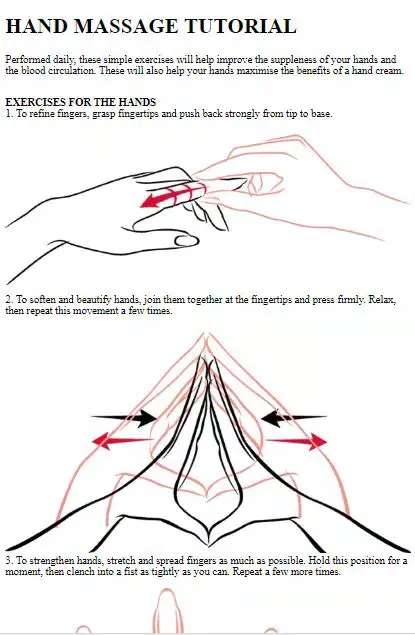 HAND MASSAGE TUTORIAL

Performed daily, these simple exercises will help improve the suppleness of your hands and the blood circulation. These will also help your hands maximise the benefits of a hand cream.

EXERCISES FOR THE HANDS
1. To refine fingers, grasp fingertips and push back strongly from tip to base.

2. To soften and beautify hands, join them together at the fingertips and press firmly. Relax, then repeat this movement a few times.

3. To strengthen hands, stretch and spread fingers as much as possible. Hold this position for a moment, then clench into a fist as tightly as you can. Repeat a few more times.